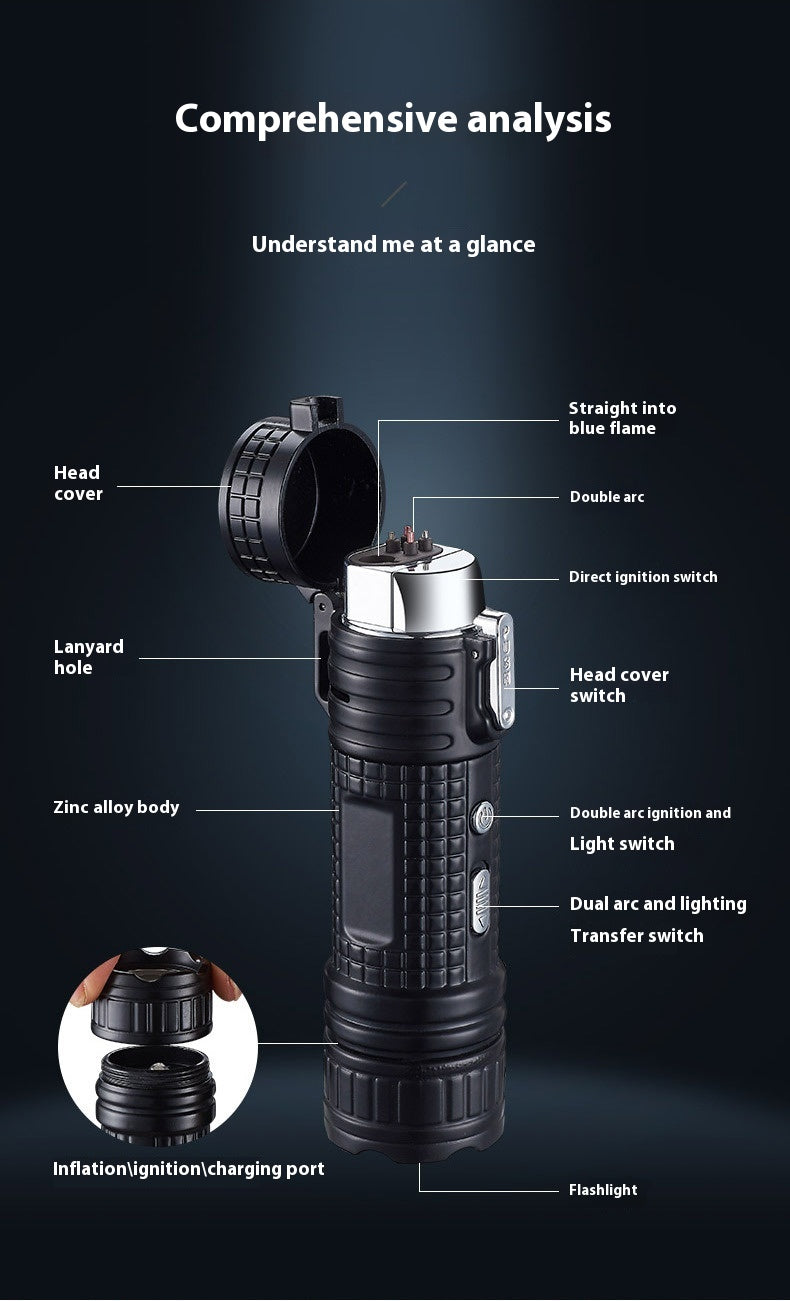 Comprehensive analysis

Understand me at a glance

Head cover

Lanyard hole

Zinc alloy body

Inflation\ignition\charging port

Straight into blue flame

Double arc

Direct ignition switch

Head cover switch

Double arc ignition and Light switch

Dual arc and lighting Transfer switch

Flashlight